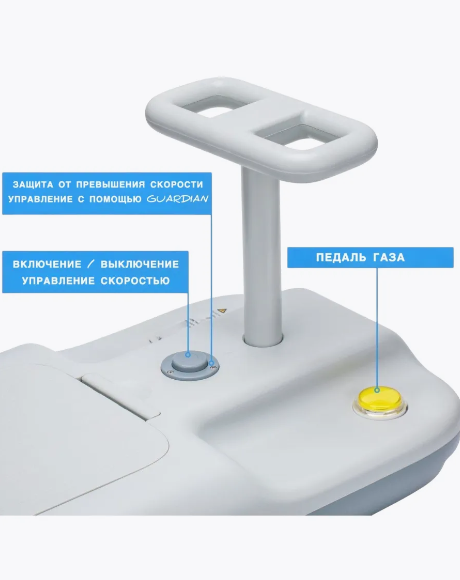 ЗАЩИТА ОТ ПРЕВЫШЕНИЯ СКОРОСТИ
УПРАВЛЕНИЕ С ПОМОЩЬЮ GUARDIAN

ВКЛЮЧЕНИЕ / ВЫКЛЮЧЕНИЕ
УПРАВЛЕНИЕ СКОРОСТЬЮ

ПЕДАЛЬ ГАЗА